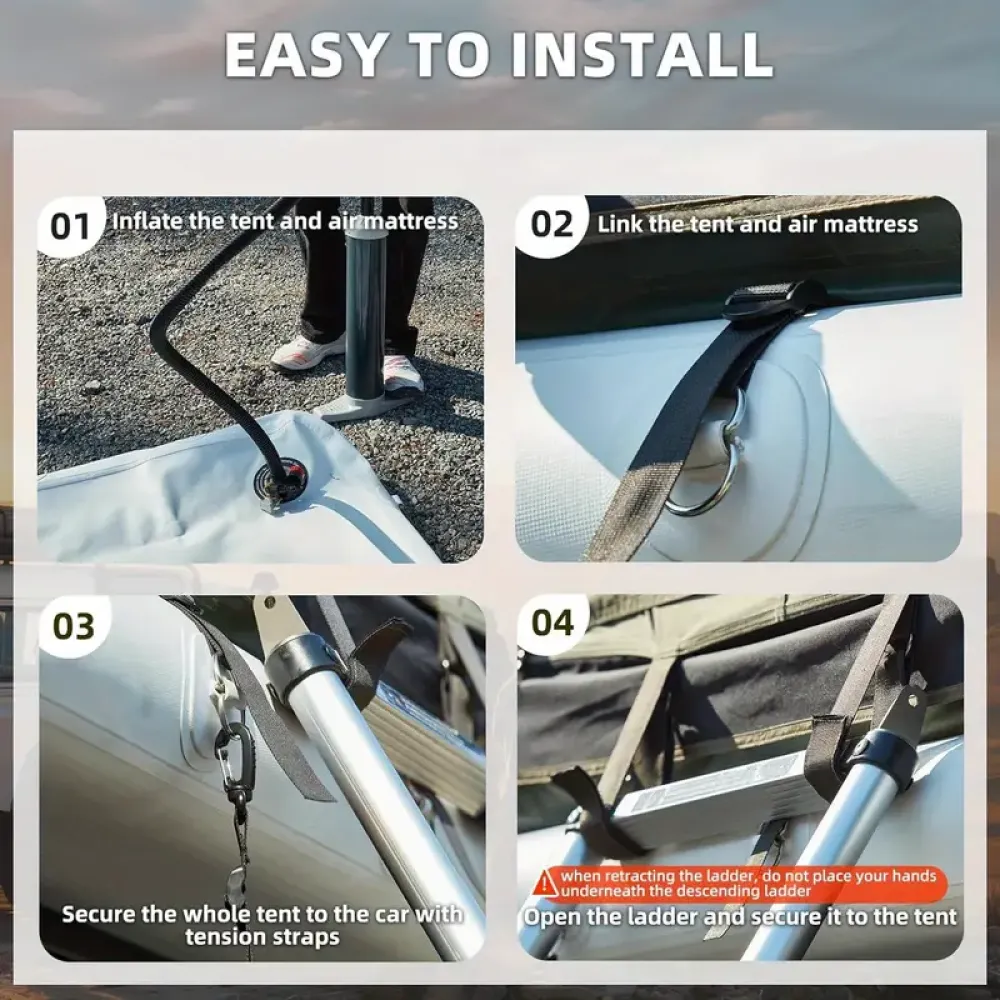 EASY TO INSTALL

01 Inflate the tent and air mattress

02 Link the tent and air mattress

03

Secure the whole tent to the car with tension straps

04

when retracting the ladder, do not place your hands underneath the descending ladder

Open the ladder and secure it to the tent